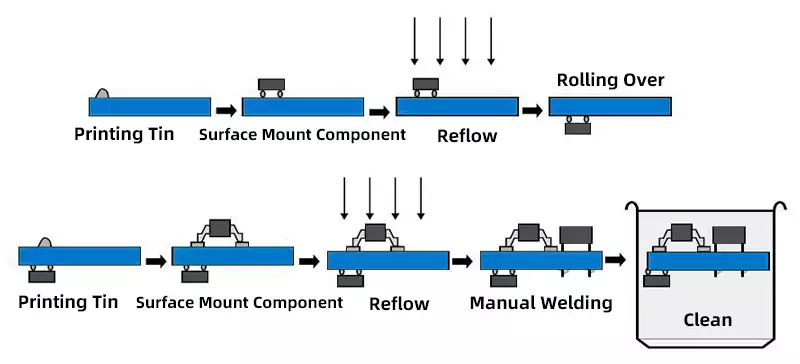 Printing Tin
Surface Mount Component
Reflow
Rolling Over

Printing Tin
Surface Mount Component
Reflow
Manual Welding
Clean